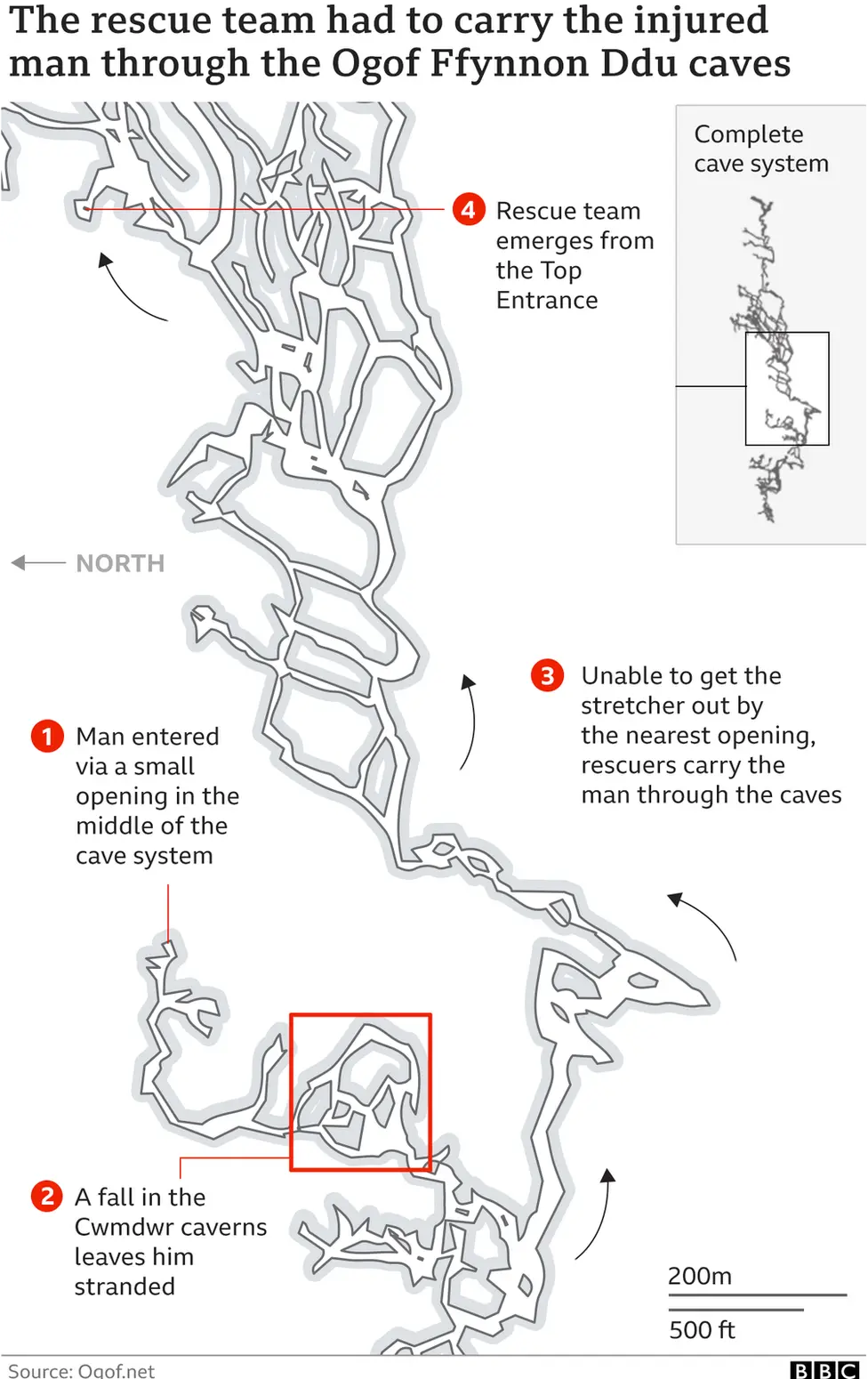 The rescue team had to carry the injured man through the Ogof Ffynnon Ddu caves

Complete cave system

4 Rescue team emerges from the Top Entrance

NORTH

3 Unable to get the stretcher out by the nearest opening, rescuers carry the man through the caves

1 Man entered via a small opening in the middle of the cave system

2 A fall in the Cwmdwr caverns leaves him stranded

200m

500 ft

Source: Ogof.net

BBC